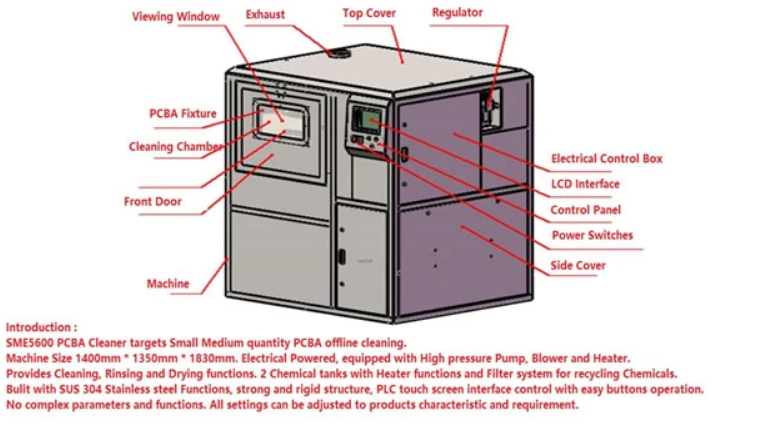 Viewing Window
Exhaust
Top Cover
Regulator
PCBA Fixture
Cleaning Chamber
Front Door
Machine
Electrical Control Box
LCD Interface
Control Panel
Power Switches
Side Cover

Introduction :
SME5600 PCBA Cleaner targets Small Medium quantity PCBA offline cleaning.
Machine Size 1400mm * 1350mm * 1830mm. Electrical Powered, equipped with High pressure Pump, Blower and Heater.
Provides Cleaning, Rinsing and Drying functions. 2 Chemical tanks with Heater functions and Filter system for recycling Chemicals.
Bulit with SUS 304 Stainless steel Functions, strong and rigid structure, PLC touch screen interface control with easy buttons operation.
No complex parameters and functions. All settings can be adjusted to products characteristic and requirement.